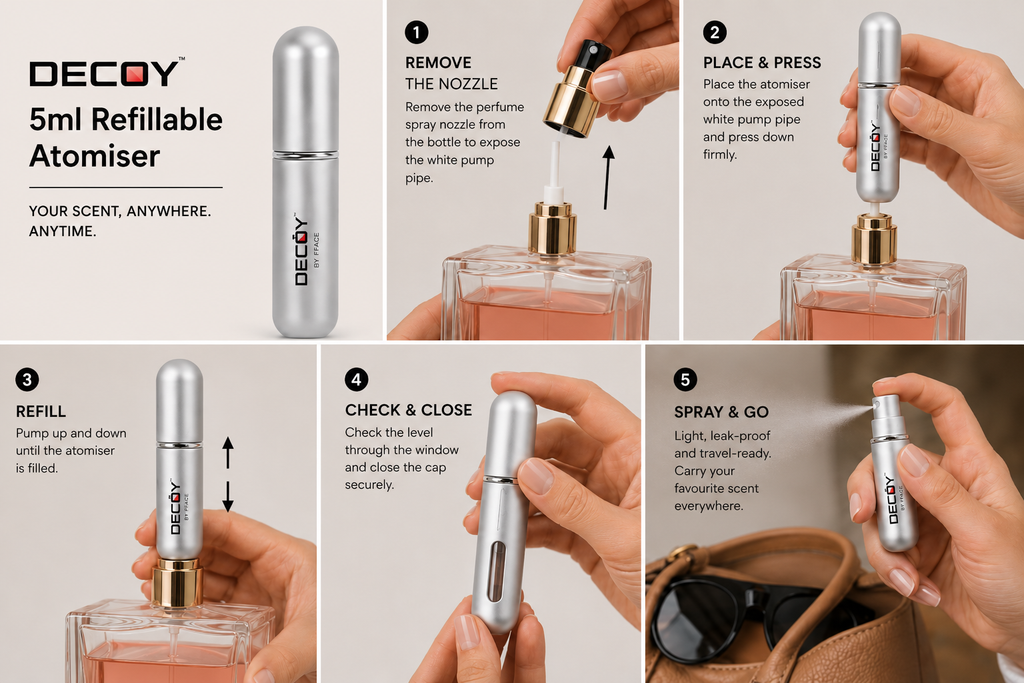 DECOY™
5ml Refillable Atomiser

YOUR SCENT, ANYWHERE. ANYTIME.

DECOY™ BY FFACE

1
REMOVE THE NOZZLE
Remove the perfume spray nozzle from the bottle to expose the white pump pipe.

2
PLACE & PRESS
Place the atomiser onto the exposed white pump pipe and press down firmly.

DECOY BY FFACE

3
REFILL
Pump up and down until the atomiser is filled.

DECOY BY FFACE

4
CHECK & CLOSE
Check the level through the window and close the cap securely.

5
SPRAY & GO
Light, leak-proof and travel-ready. Carry your favourite scent everywhere.

DECOY BY FFACE